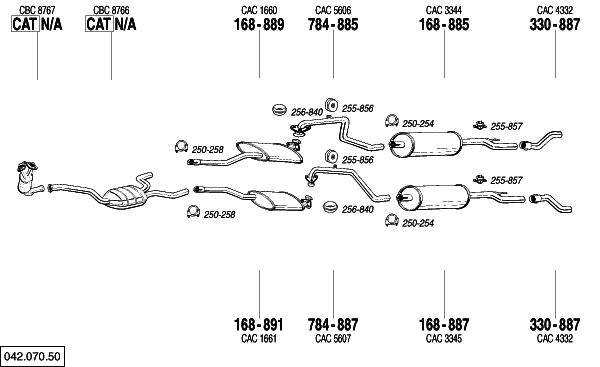 CBC 8767
CAT N/A

CBC 8766
CAT N/A

CAC 1660
168-889

CAC 5606
784-885

CAC 3344
168-885

CAC 4332
330-887

256-840
255-856
250-254
255-857
250-258
255-856
255-857
250-258
256-840
250-254

168-891
CAC 1661

784-887
CAC 5607

168-887
CAC 3345

330-887
CAC 4332

042.070.50